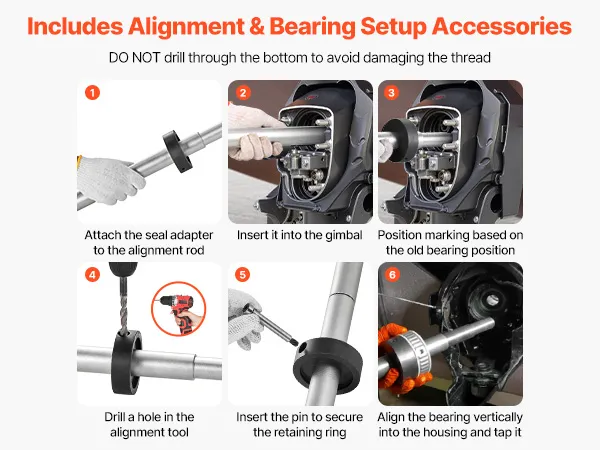 Includes Alignment & Bearing Setup Accessories

DO NOT drill through the bottom to avoid damaging the thread

1

Attach the seal adapter to the alignment rod

2

Insert it into the gimbal

3

Position marking based on the old bearing position

4

Drill a hole in the alignment tool

5

Insert the pin to secure the retaining ring

6

Align the bearing vertically into the housing and tap it