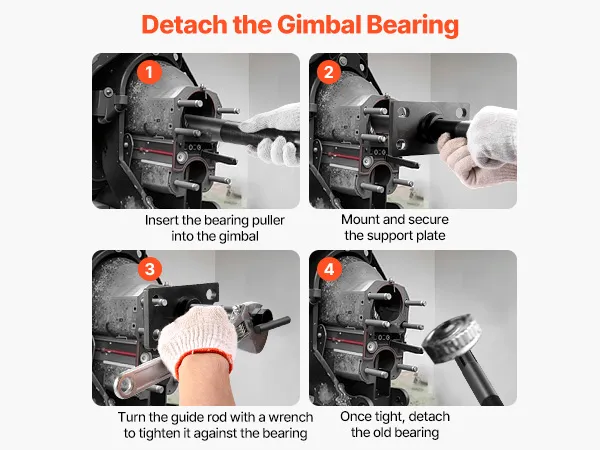 Detach the Gimbal Bearing

1

Insert the bearing puller into the gimbal

2

Mount and secure the support plate

3

Turn the guide rod with a wrench to tighten it against the bearing

4

Once tight, detach the old bearing