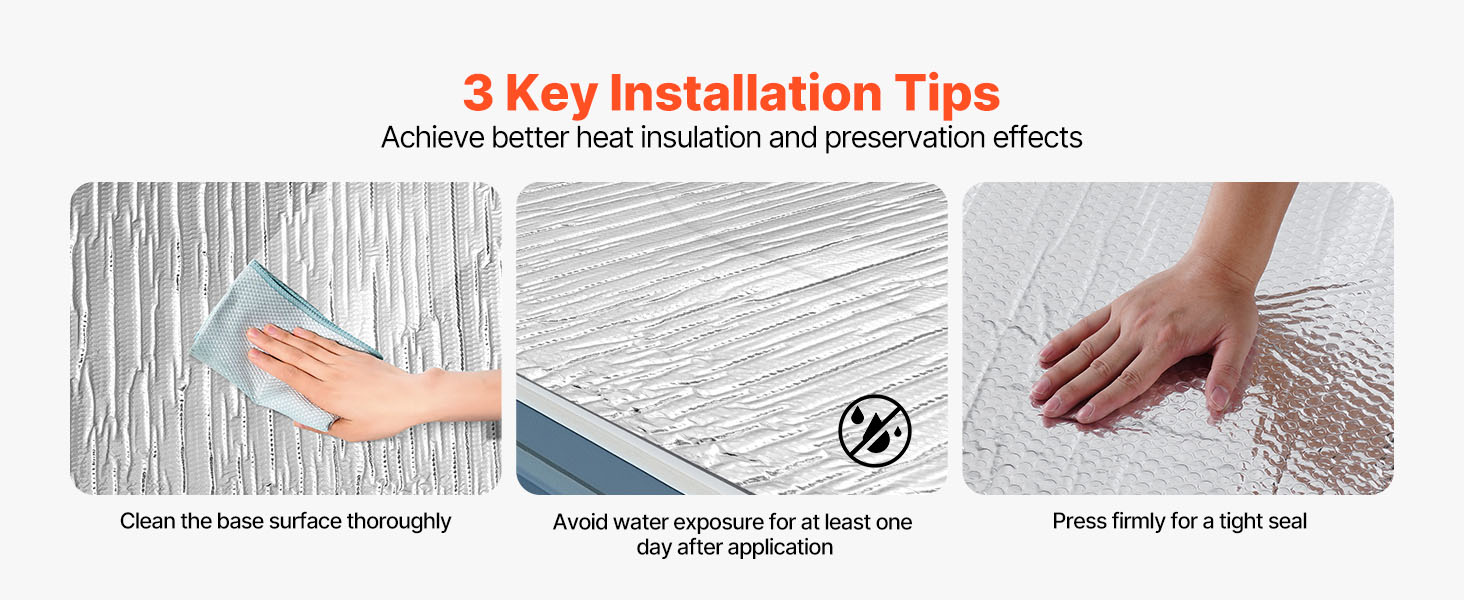 3 Key Installation Tips
Achieve better heat insulation and preservation effects

Clean the base surface thoroughly

Avoid water exposure for at least one day after application

Press firmly for a tight seal