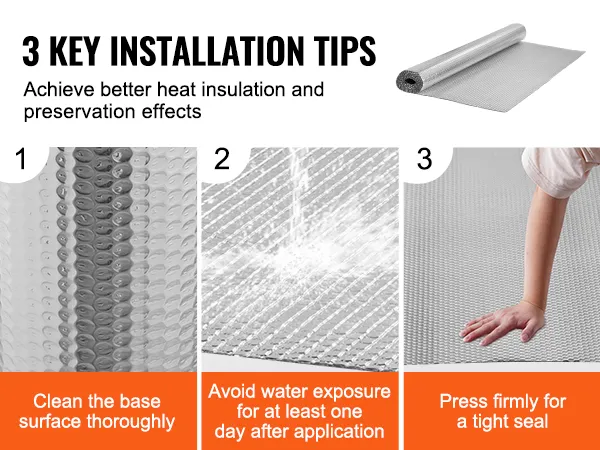 3 KEY INSTALLATION TIPS

Achieve better heat insulation and preservation effects

1

Clean the base surface thoroughly

2

Avoid water exposure for at least one day after application

3

Press firmly for a tight seal