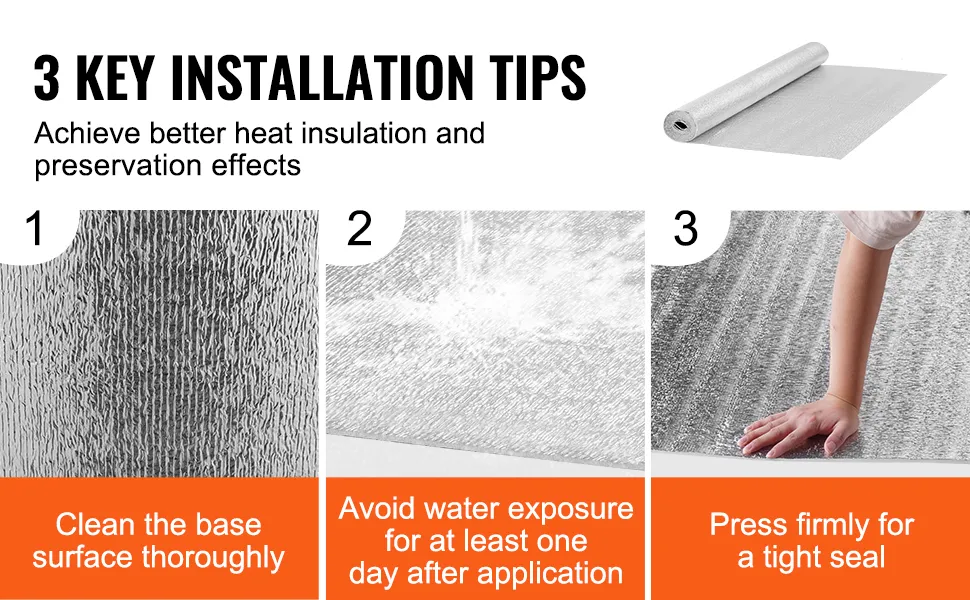 3 KEY INSTALLATION TIPS

Achieve better heat insulation and preservation effects

1

Clean the base surface thoroughly

2

Avoid water exposure for at least one day after application

3

Press firmly for a tight seal