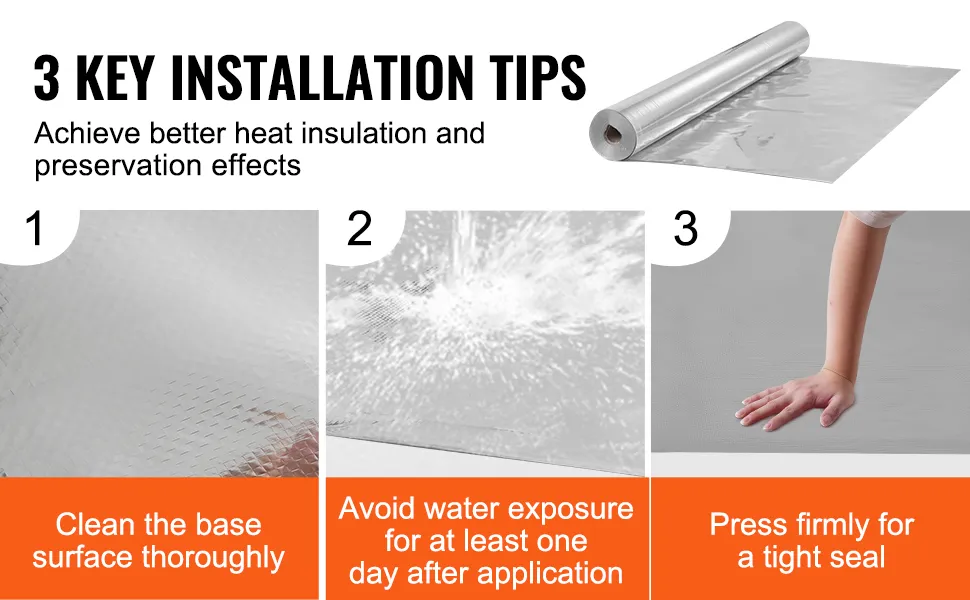 3 KEY INSTALLATION TIPS

Achieve better heat insulation and preservation effects

1

Clean the base surface thoroughly

2

Avoid water exposure for at least one day after application

3

Press firmly for a tight seal