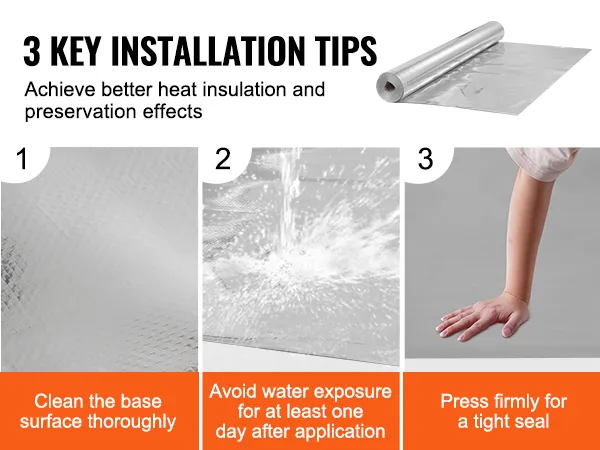 3 KEY INSTALLATION TIPS

Achieve better heat insulation and preservation effects

1

Clean the base surface thoroughly

2

Avoid water exposure for at least one day after application

3

Press firmly for a tight seal