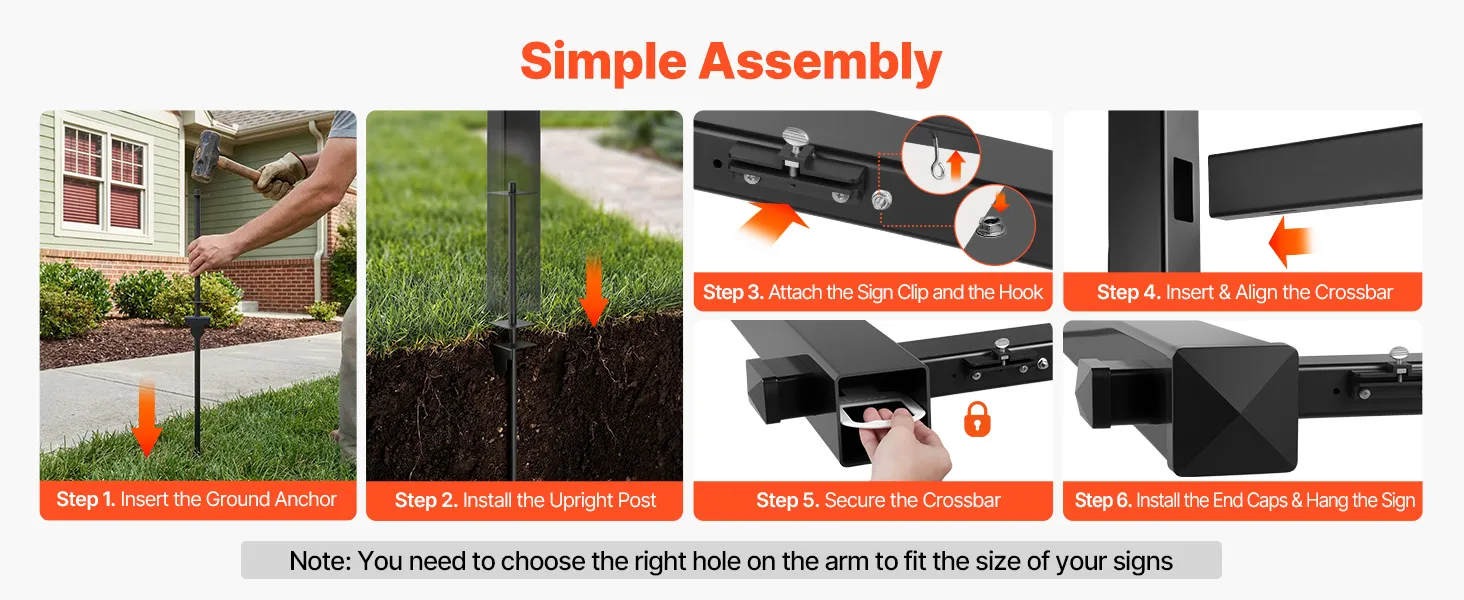 Simple Assembly

Step 1. Insert the Ground Anchor

Step 2. Install the Upright Post

Step 3. Attach the Sign Clip and the Hook

Step 4. Insert & Align the Crossbar

Step 5. Secure the Crossbar

Step 6. Install the End Caps & Hang the Sign

Note: You need to choose the right hole on the arm to fit the size of your signs