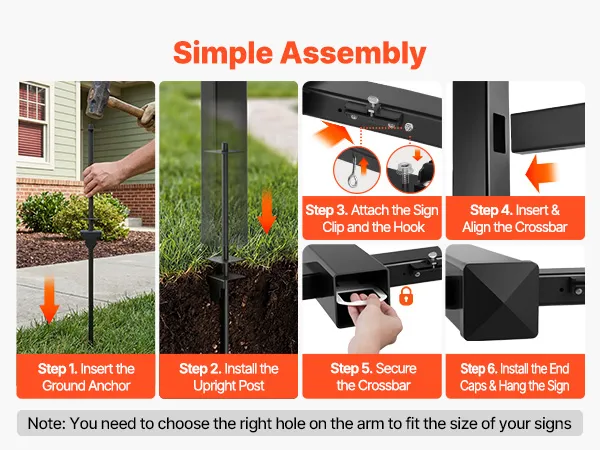 Simple Assembly

Step 1. Insert the Ground Anchor

Step 2. Install the Upright Post

Step 3. Attach the Sign Clip and the Hook

Step 4. Insert & Align the Crossbar

Step 5. Secure the Crossbar

Step 6. Install the End Caps & Hang the Sign

Note: You need to choose the right hole on the arm to fit the size of your signs