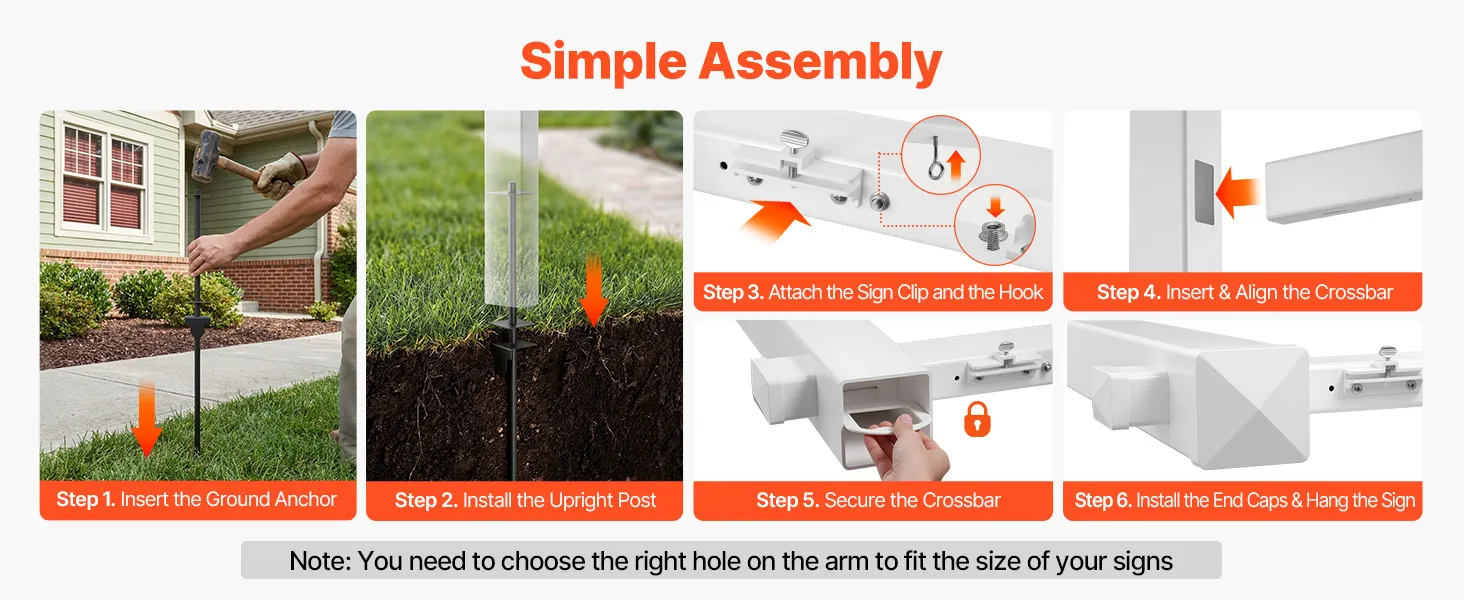 Simple Assembly

Step 1. Insert the Ground Anchor

Step 2. Install the Upright Post

Step 3. Attach the Sign Clip and the Hook

Step 4. Insert & Align the Crossbar

Step 5. Secure the Crossbar

Step 6. Install the End Caps & Hang the Sign

Note: You need to choose the right hole on the arm to fit the size of your signs