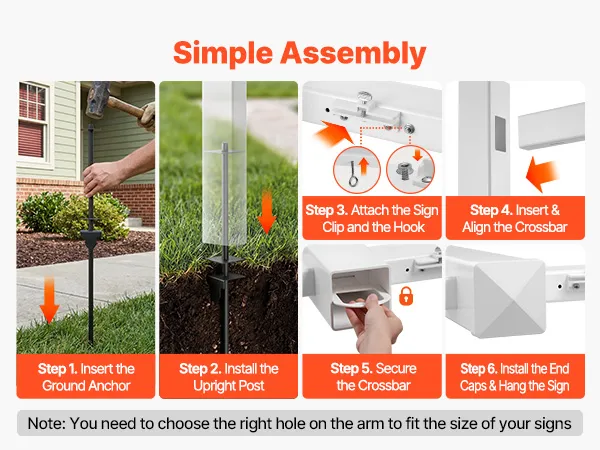 Simple Assembly

Step 1. Insert the Ground Anchor

Step 2. Install the Upright Post

Step 3. Attach the Sign Clip and the Hook

Step 4. Insert & Align the Crossbar

Step 5. Secure the Crossbar

Step 6. Install the End Caps & Hang the Sign

Note: You need to choose the right hole on the arm to fit the size of your signs