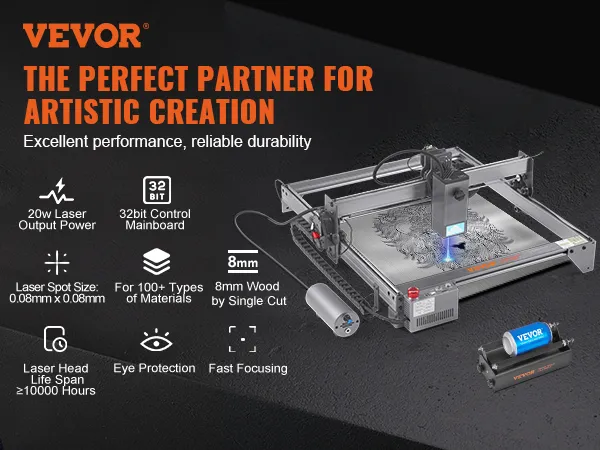 VEVOR®

THE PERFECT PARTNER FOR ARTISTIC CREATION

Excellent performance, reliable durability

20w Laser Output Power

32 BIT

32bit Control Mainboard

Laser Spot Size: 0.08mm x 0.08mm

For 100+ Types of Materials

8mm

8mm Wood by Single Cut

Laser Head Life Span ≥10000 Hours

Eye Protection

Fast Focusing

VEVOR

VEVOR

VEVOR