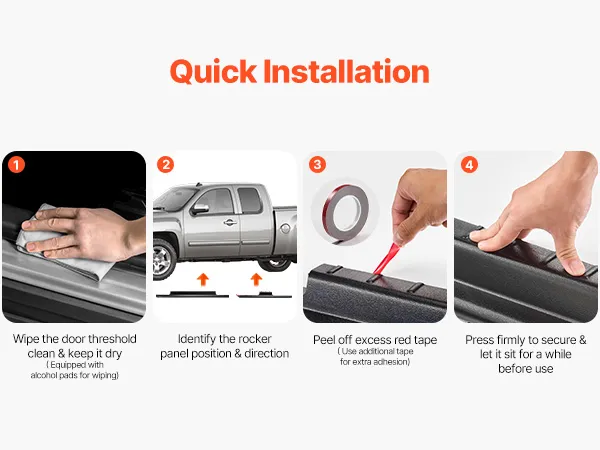 Quick Installation

1

Wipe the door threshold clean & keep it dry
( Equipped with alcohol pads for wiping)

2

Identify the rocker panel position & direction

3

Peel off excess red tape
( Use additional tape for extra adhesion)

4

Press firmly to secure & let it sit for a while before use