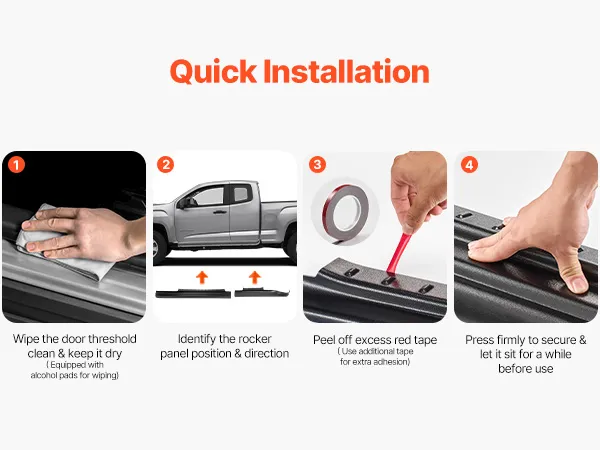 Quick Installation

1

Wipe the door threshold clean & keep it dry
( Equipped with alcohol pads for wiping)

2

Identify the rocker panel position & direction

3

Peel off excess red tape
( Use additional tape for extra adhesion)

4

Press firmly to secure & let it sit for a while before use