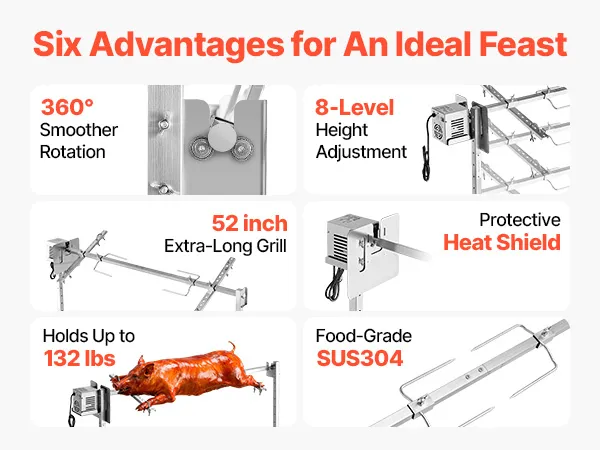 Six Advantages for An Ideal Feast

360°
Smoother
Rotation

8-Level
Height
Adjustment

52 inch
Extra-Long Grill

Protective
Heat Shield

Holds Up to
132 lbs

Food-Grade
SUS304