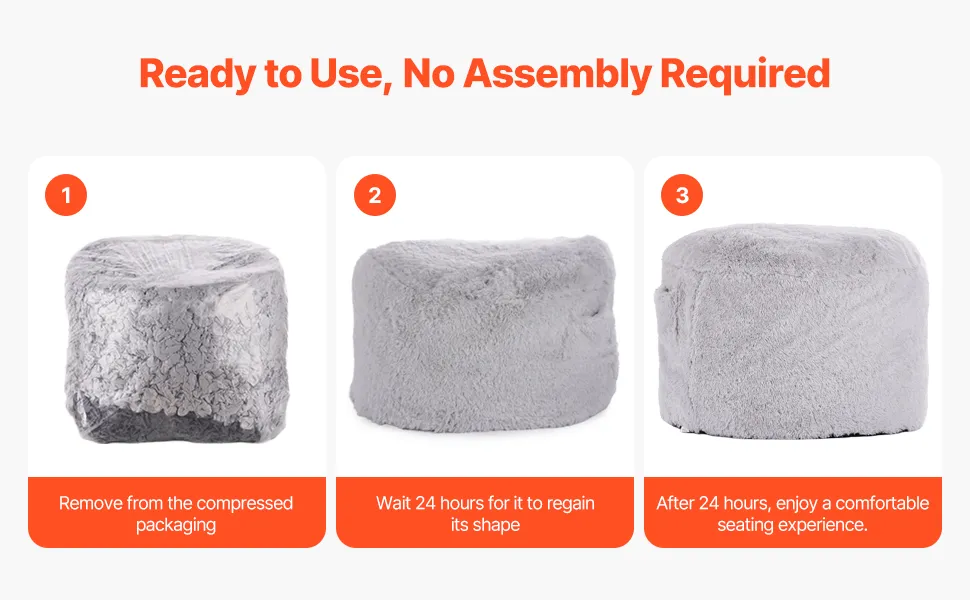 Ready to Use, No Assembly Required

1

Remove from the compressed packaging

2

Wait 24 hours for it to regain its shape

3

After 24 hours, enjoy a comfortable seating experience.