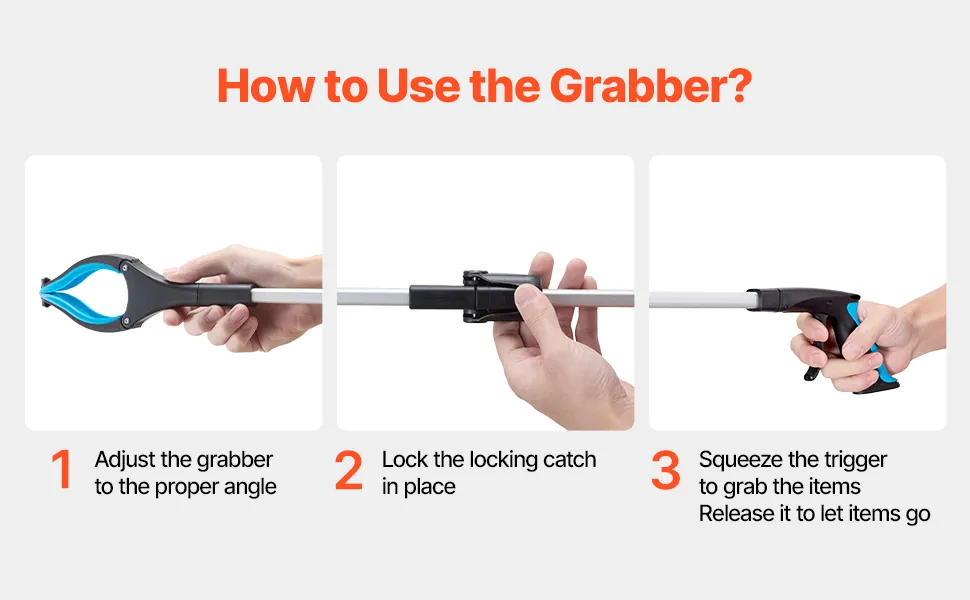 How to Use the Grabber?

1 Adjust the grabber to the proper angle

2 Lock the locking catch in place

3 Squeeze the trigger to grab the items
Release it to let items go