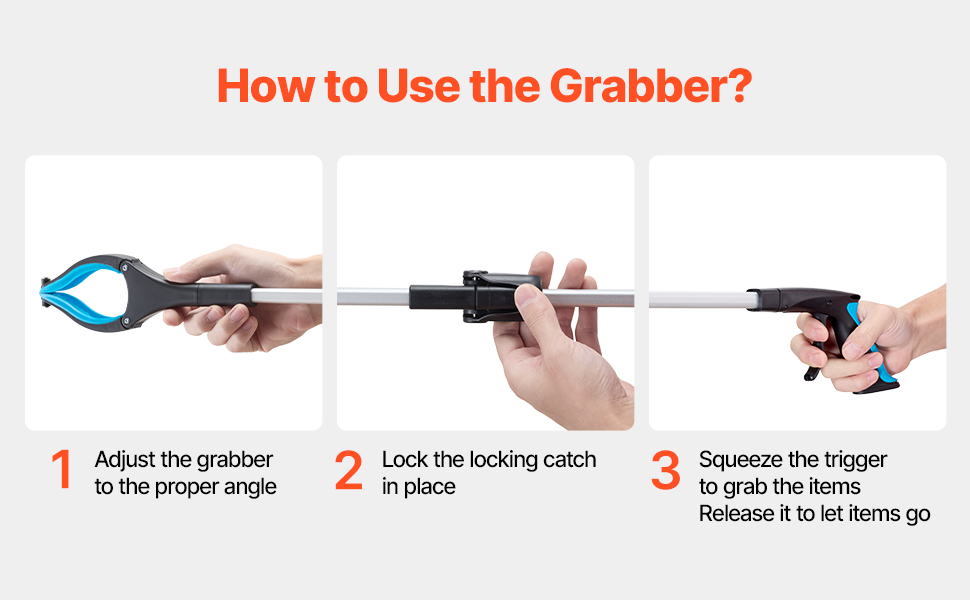 How to Use the Grabber?

1 Adjust the grabber to the proper angle

2 Lock the locking catch in place

3 Squeeze the trigger to grab the items
Release it to let items go