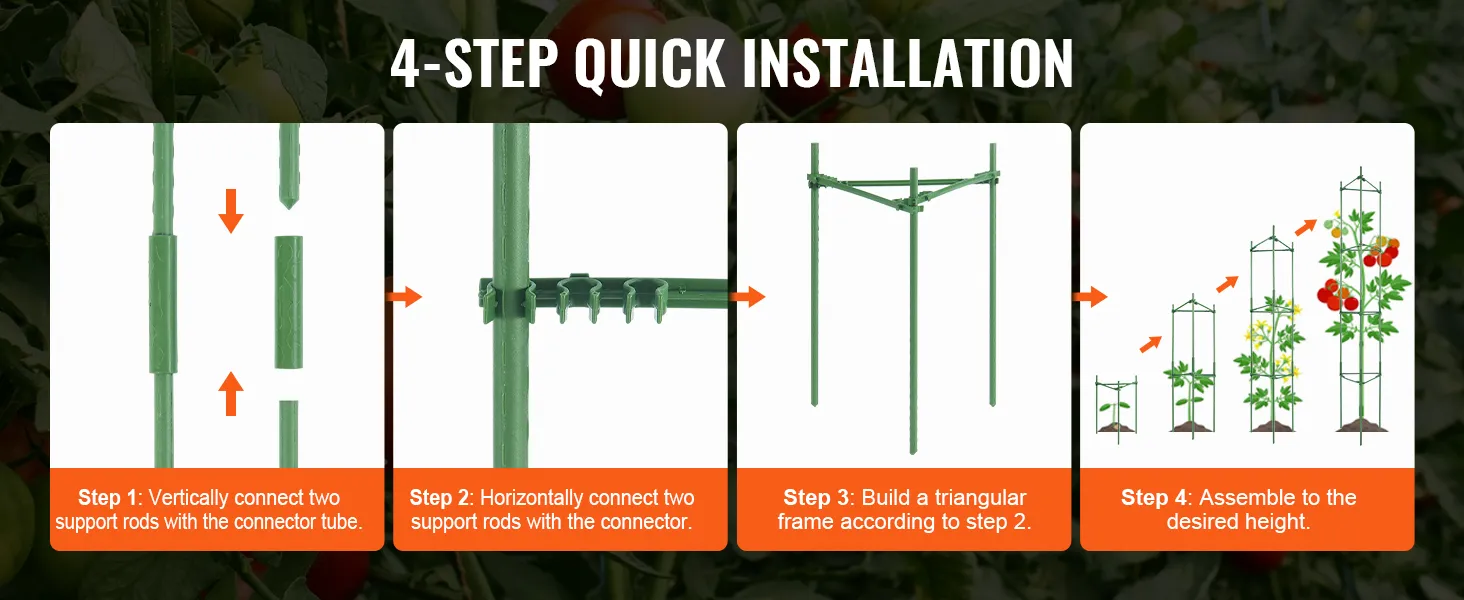 4-STEP QUICK INSTALLATION

Step 1: Vertically connect two support rods with the connector tube.

Step 2: Horizontally connect two support rods with the connector.

Step 3: Build a triangular frame according to step 2.

Step 4: Assemble to the desired height.