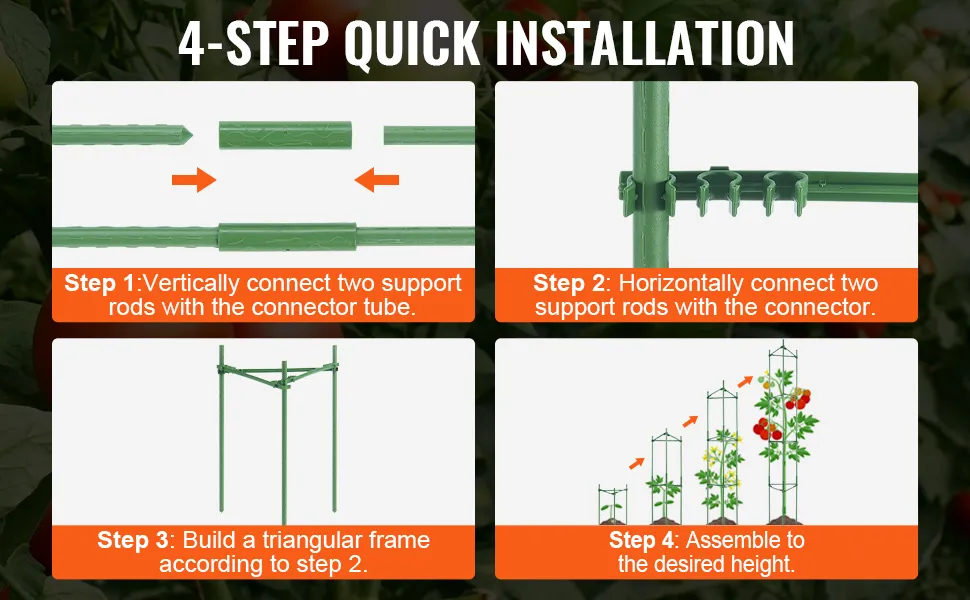 4-STEP QUICK INSTALLATION

Step 1:Vertically connect two support rods with the connector tube.

Step 2: Horizontally connect two support rods with the connector.

Step 3: Build a triangular frame according to step 2.

Step 4: Assemble to the desired height.