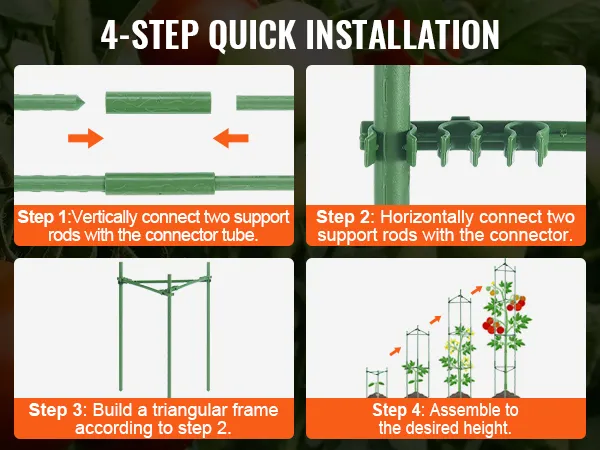 4-STEP QUICK INSTALLATION

Step 1:Vertically connect two support rods with the connector tube.

Step 2: Horizontally connect two support rods with the connector.

Step 3: Build a triangular frame according to step 2.

Step 4: Assemble to the desired height.