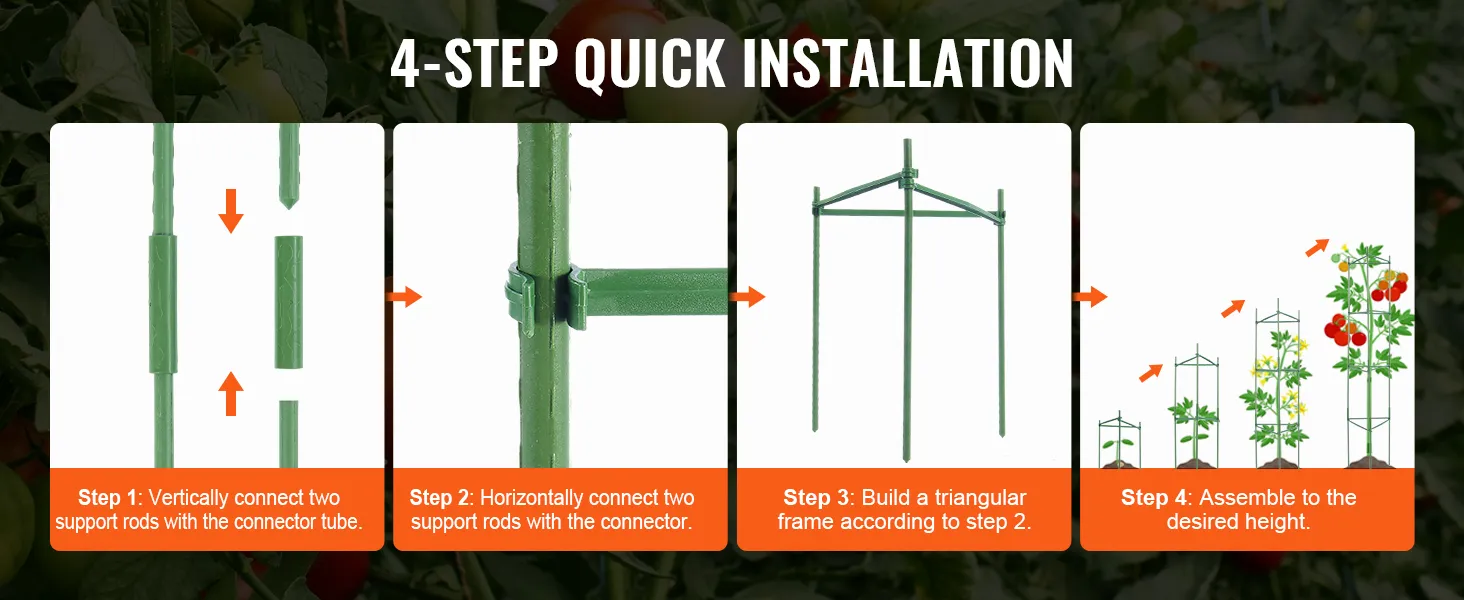 4-STEP QUICK INSTALLATION

Step 1: Vertically connect two support rods with the connector tube.

Step 2: Horizontally connect two support rods with the connector.

Step 3: Build a triangular frame according to step 2.

Step 4: Assemble to the desired height.