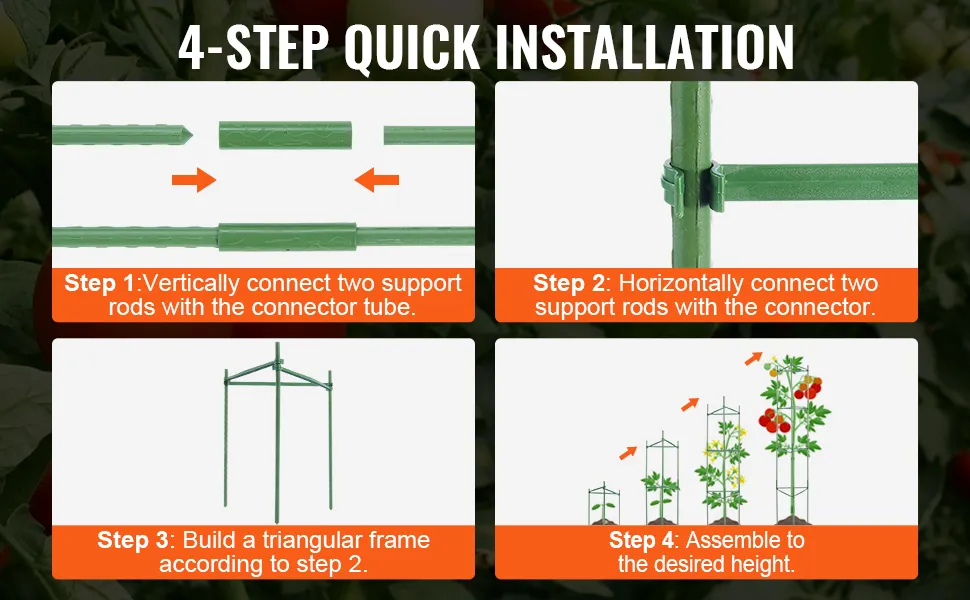 4-STEP QUICK INSTALLATION

Step 1:Vertically connect two support rods with the connector tube.

Step 2: Horizontally connect two support rods with the connector.

Step 3: Build a triangular frame according to step 2.

Step 4: Assemble to the desired height.