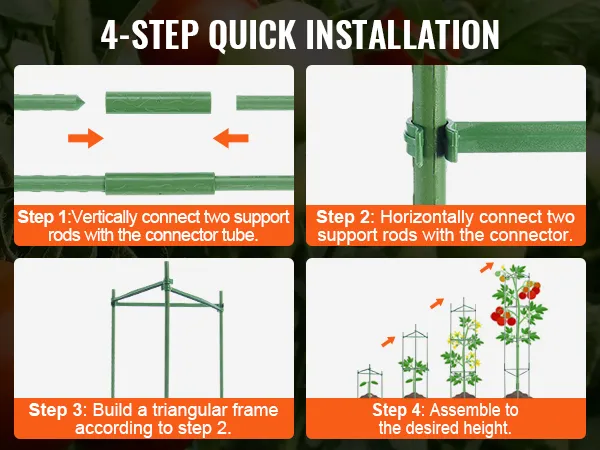 4-STEP QUICK INSTALLATION

Step 1:Vertically connect two support rods with the connector tube.

Step 2: Horizontally connect two support rods with the connector.

Step 3: Build a triangular frame according to step 2.

Step 4: Assemble to the desired height.