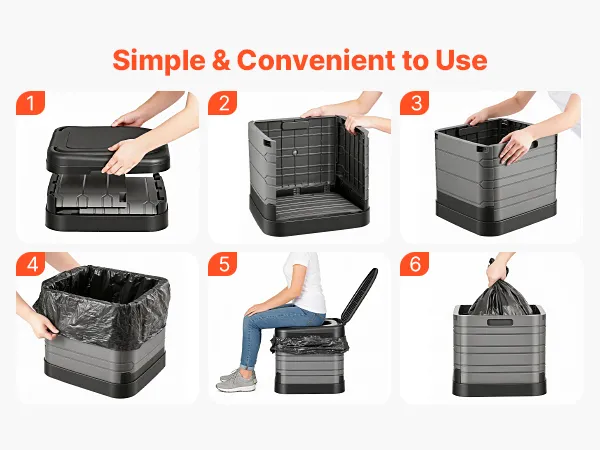 Simple & Convenient to Use

1

2

3

4

5

6