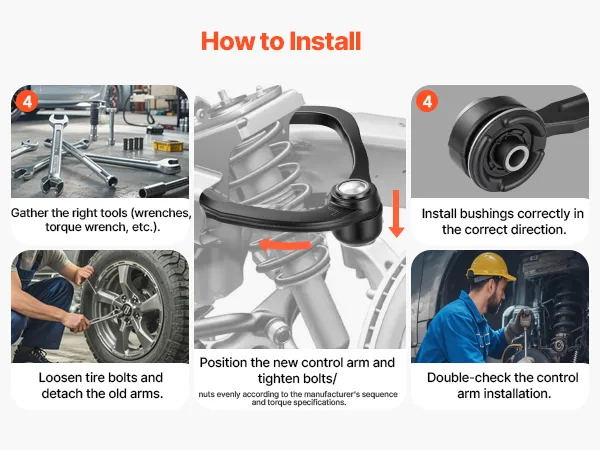 How to Install

4

Gather the right tools (wrenches, torque wrench, etc.).

Loosen tire bolts and detach the old arms.

Position the new control arm and tighten bolts/

nuts evenly according to the manufacturer's sequence and torque specifications.

4

Install bushings correctly in the correct direction.

Double-check the control arm installation.