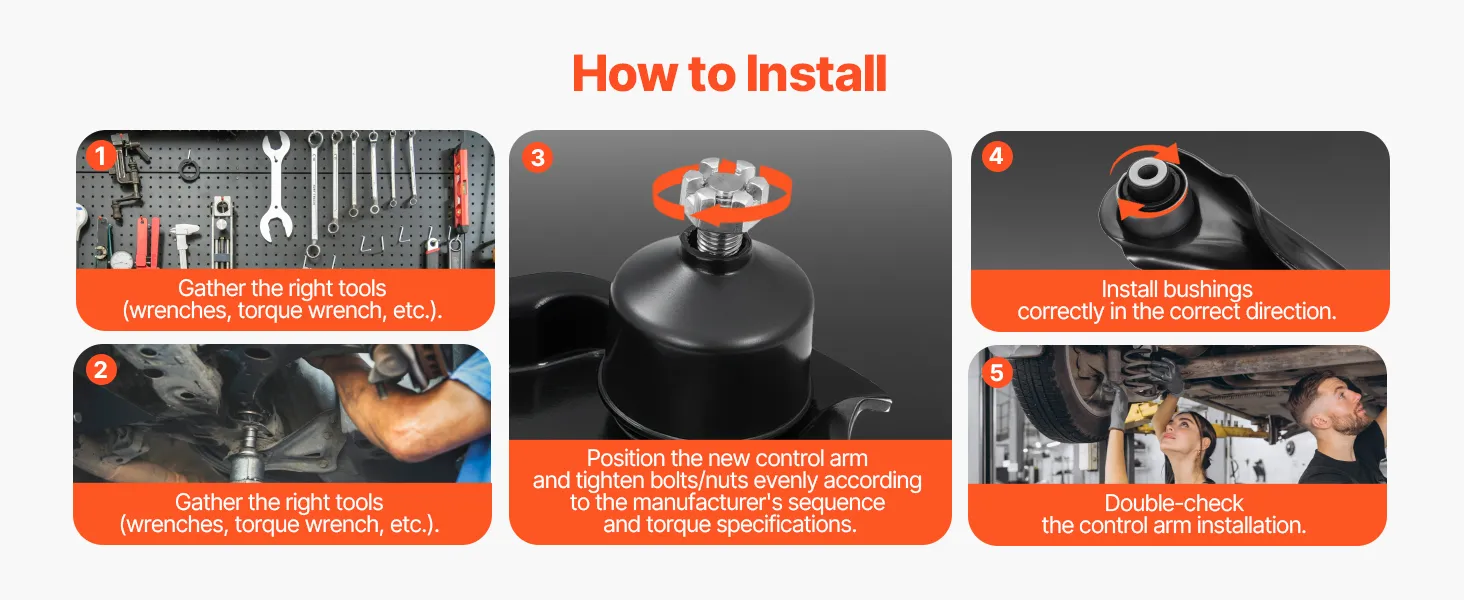 How to Install

1
Gather the right tools (wrenches, torque wrench, etc.).

2
Gather the right tools (wrenches, torque wrench, etc.).

3
Position the new control arm and tighten bolts/nuts evenly according to the manufacturer's sequence and torque specifications.

4
Install bushings correctly in the correct direction.

5
Double-check the control arm installation.