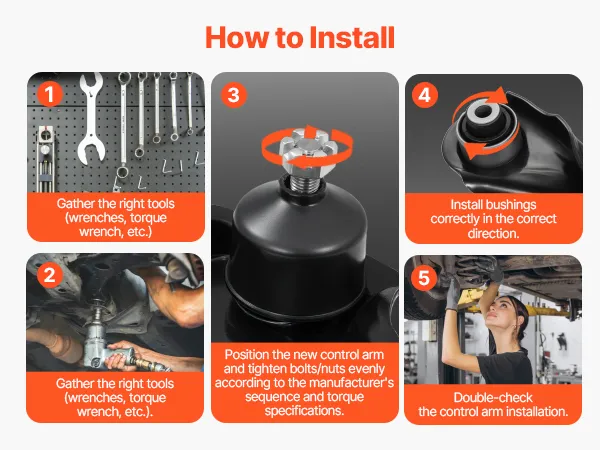 How to Install

1
Gather the right tools (wrenches, torque wrench, etc.)

2
Gather the right tools (wrenches, torque wrench, etc.).

3
Position the new control arm and tighten bolts/nuts evenly according to the manufacturer's sequence and torque specifications.

4
Install bushings correctly in the correct direction.

5
Double-check the control arm installation.