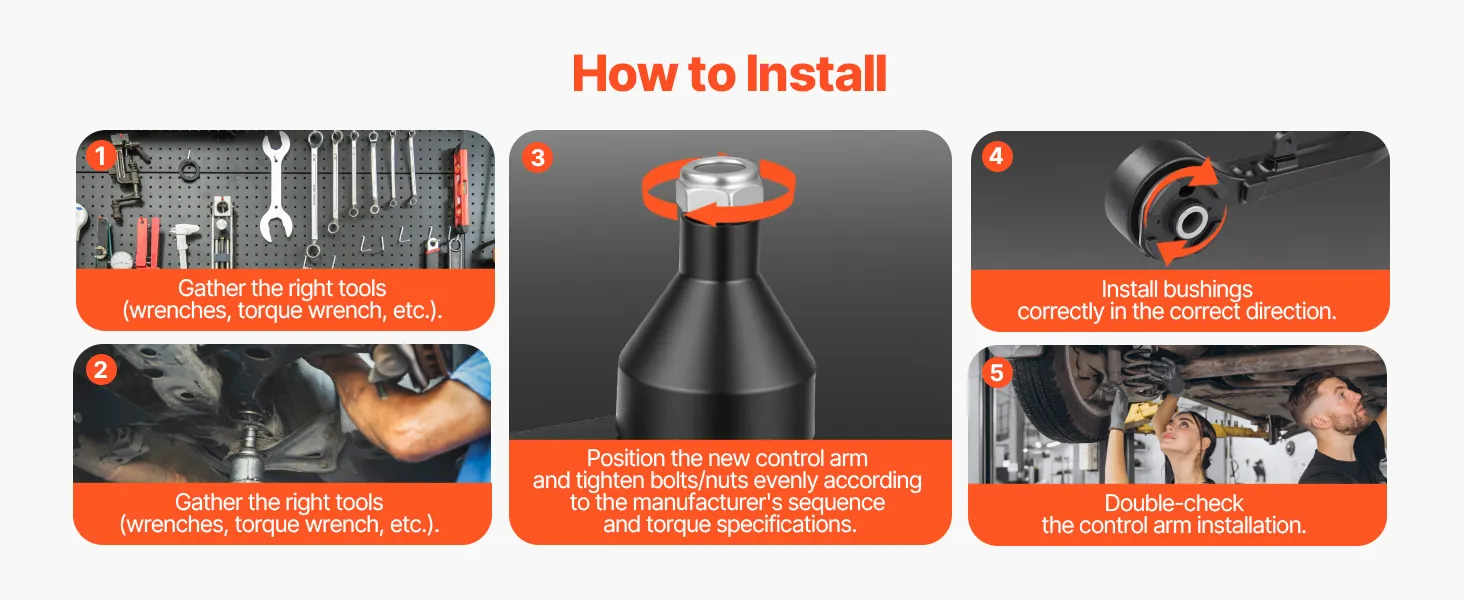 How to Install

1
Gather the right tools (wrenches, torque wrench, etc.).

2
Gather the right tools (wrenches, torque wrench, etc.).

3
Position the new control arm and tighten bolts/nuts evenly according to the manufacturer's sequence and torque specifications.

4
Install bushings correctly in the correct direction.

5
Double-check the control arm installation.