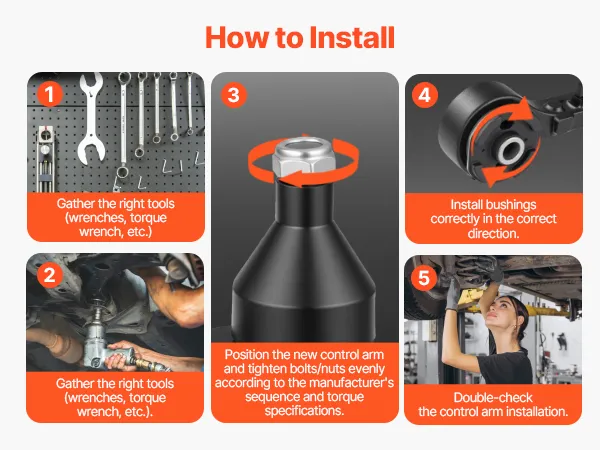 How to Install

1

Gather the right tools (wrenches, torque wrench, etc.)

2

Gather the right tools (wrenches, torque wrench, etc.).

3

Position the new control arm and tighten bolts/nuts evenly according to the manufacturer's sequence and torque specifications.

4

Install bushings correctly in the correct direction.

5

Double-check the control arm installation.