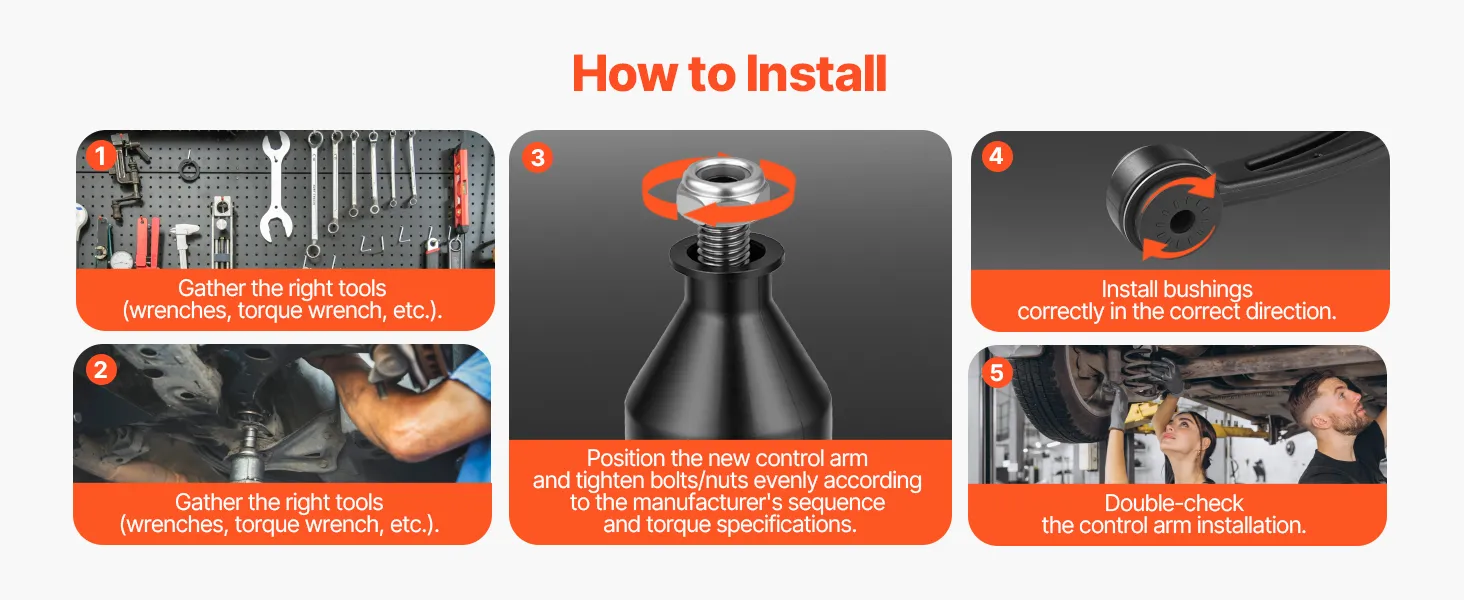 How to Install

1
Gather the right tools (wrenches, torque wrench, etc.).

2
Gather the right tools (wrenches, torque wrench, etc.).

3
Position the new control arm and tighten bolts/nuts evenly according to the manufacturer's sequence and torque specifications.

4
Install bushings correctly in the correct direction.

5
Double-check the control arm installation.