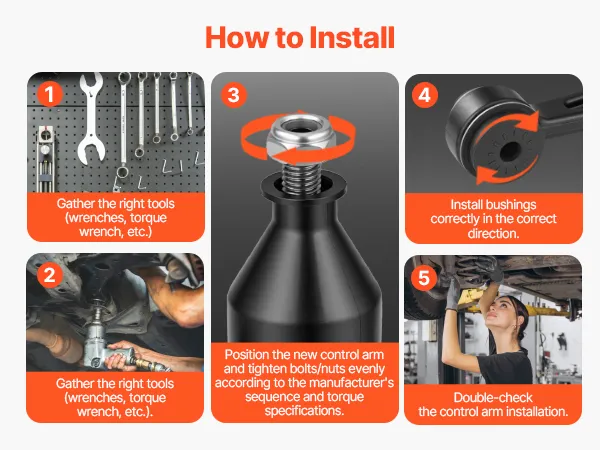 How to Install

1

Gather the right tools (wrenches, torque wrench, etc.)

2

Gather the right tools (wrenches, torque wrench, etc.).

3

Position the new control arm and tighten bolts/nuts evenly according to the manufacturer's sequence and torque specifications.

4

Install bushings correctly in the correct direction.

5

Double-check the control arm installation.