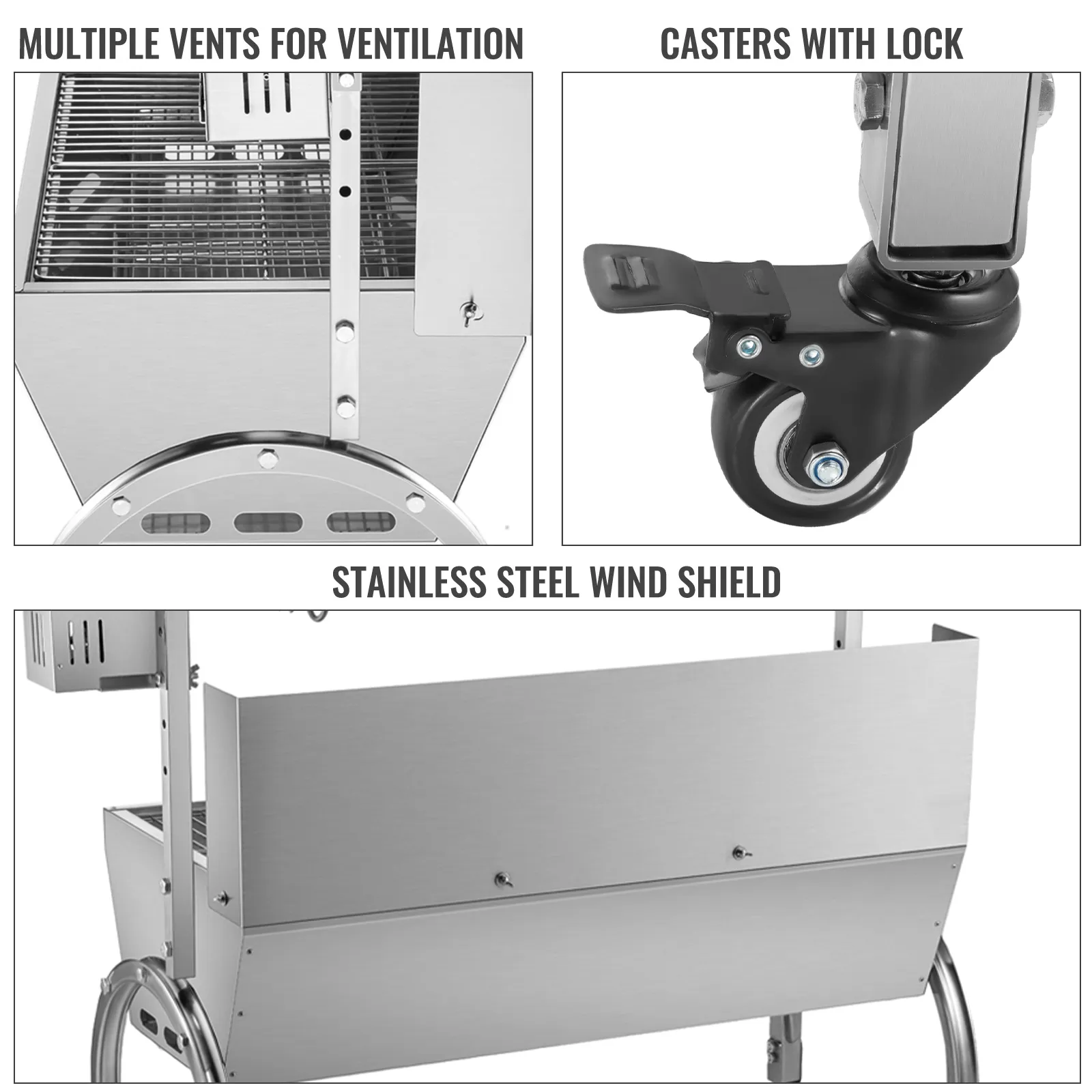 MULTIPLE VENTS FOR VENTILATION

CASTERS WITH LOCK

STAINLESS STEEL WIND SHIELD