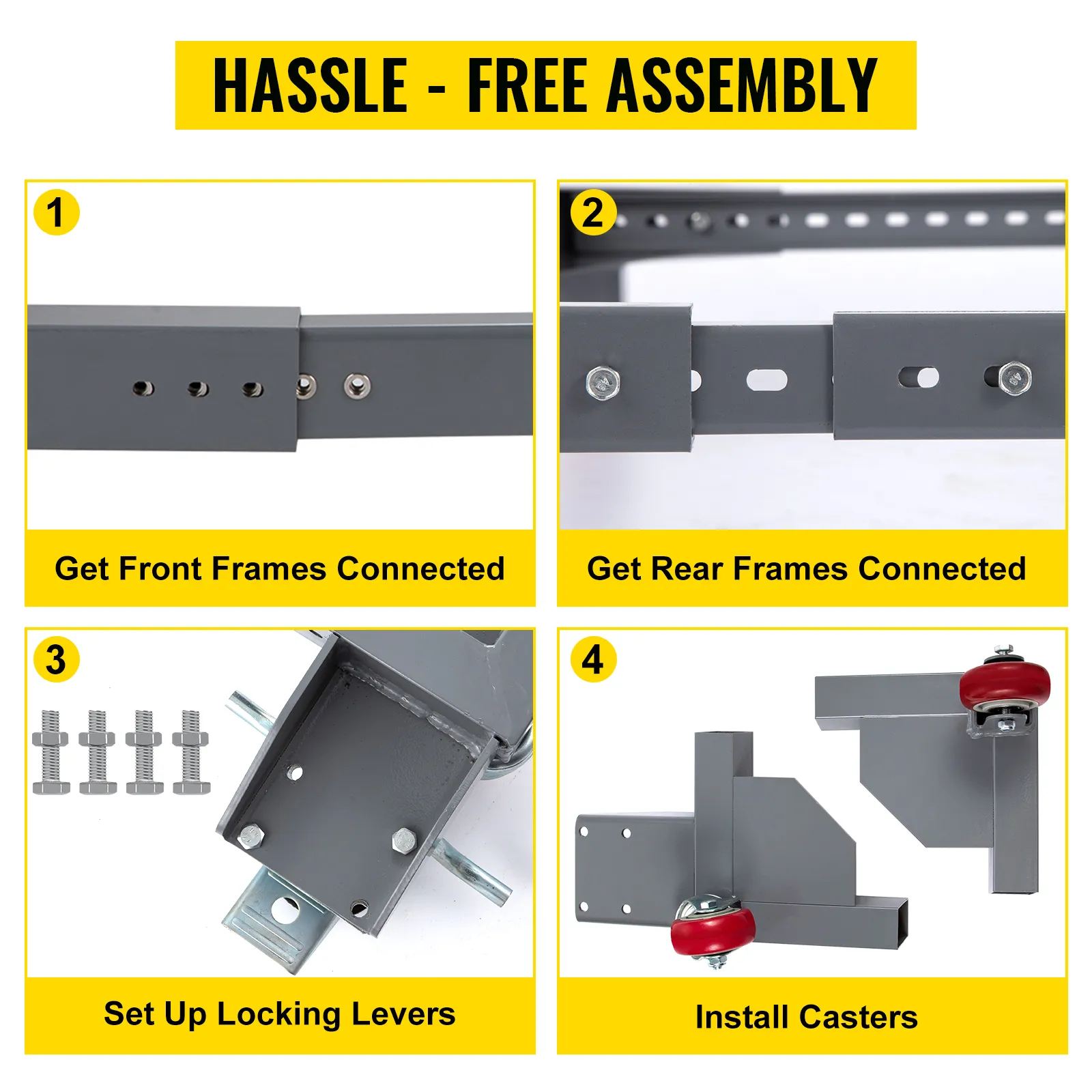 HASSLE - FREE ASSEMBLY

1

Get Front Frames Connected

2

Get Rear Frames Connected

3

Set Up Locking Levers

4

Install Casters