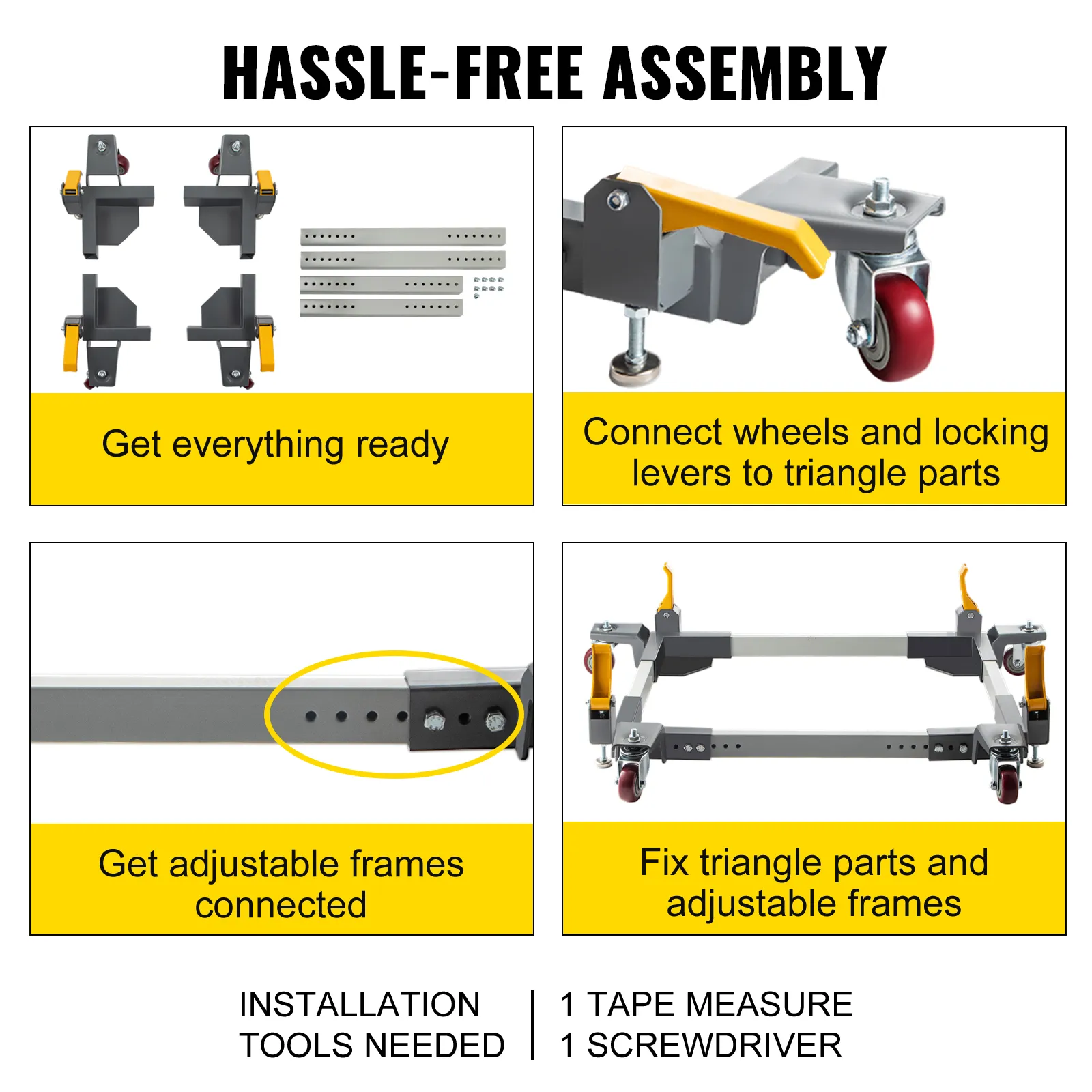 HASSLE-FREE ASSEMBLY

Get everything ready

Connect wheels and locking levers to triangle parts

Get adjustable frames connected

Fix triangle parts and adjustable frames

INSTALLATION TOOLS NEEDED

1 TAPE MEASURE
1 SCREWDRIVER