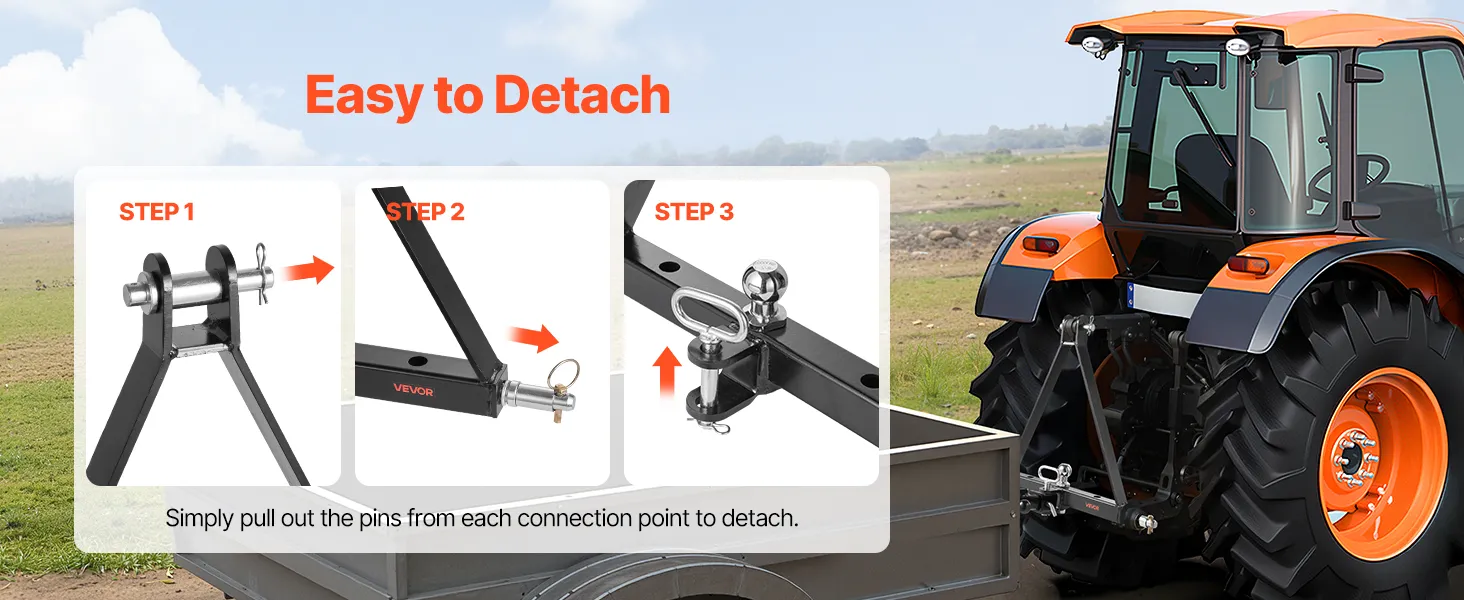 Easy to Detach

STEP 1

STEP 2

VEVOR

STEP 3

Simply pull out the pins from each connection point to detach.

VEVOR