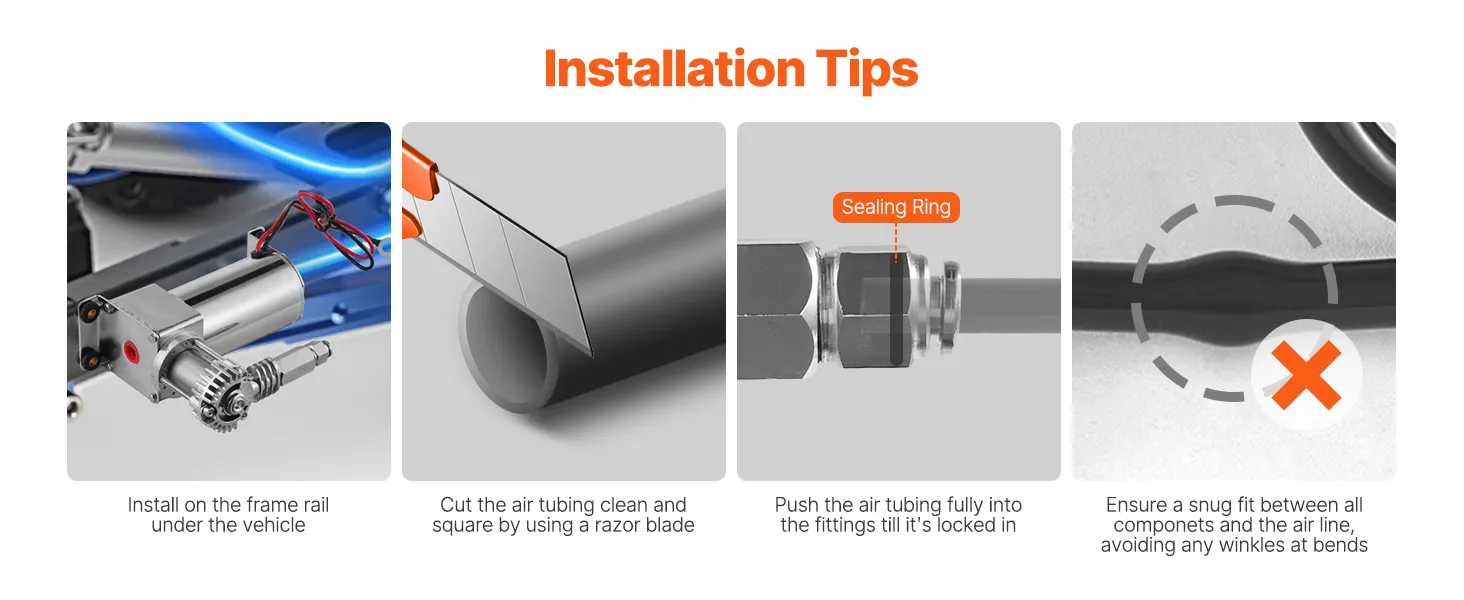 Installation Tips

Install on the frame rail under the vehicle

Cut the air tubing clean and square by using a razor blade

Sealing Ring

Push the air tubing fully into the fittings till it's locked in

Ensure a snug fit between all componets and the air line, avoiding any winkles at bends