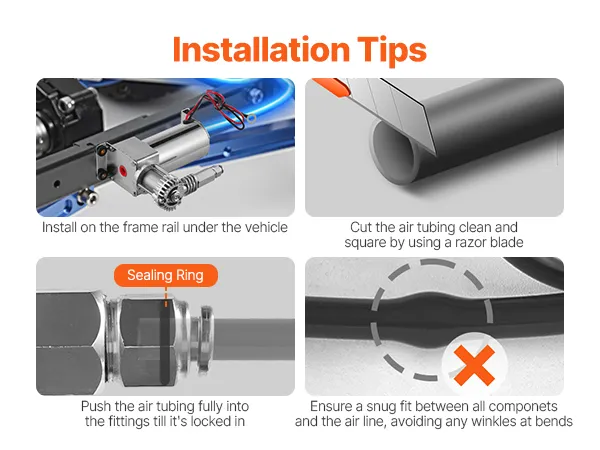 Installation Tips

Install on the frame rail under the vehicle

Cut the air tubing clean and square by using a razor blade

Sealing Ring

Push the air tubing fully into the fittings till it's locked in

Ensure a snug fit between all componets and the air line, avoiding any winkles at bends