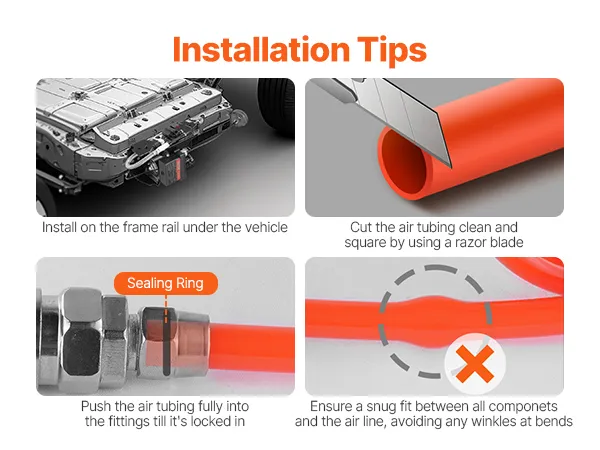 Installation Tips

Install on the frame rail under the vehicle

Cut the air tubing clean and square by using a razor blade

Sealing Ring

Push the air tubing fully into the fittings till it's locked in

Ensure a snug fit between all componets and the air line, avoiding any winkles at bends