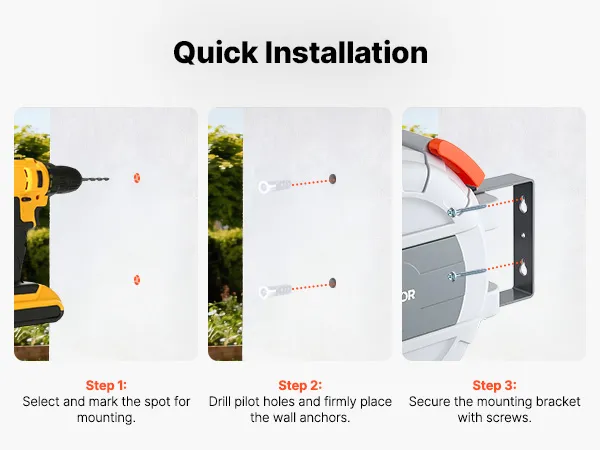 Quick Installation

OR

Step 1:
Select and mark the spot for mounting.

Step 2:
Drill pilot holes and firmly place the wall anchors.

Step 3:
Secure the mounting bracket with screws.