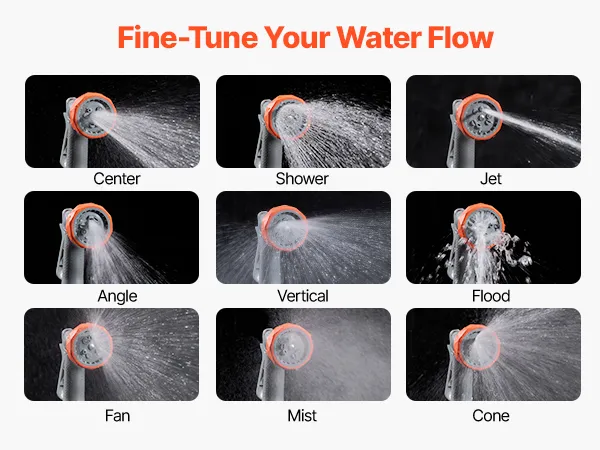 Fine-Tune Your Water Flow

Center

Shower

Jet

Angle

Vertical

Flood

Fan

Mist

Cone