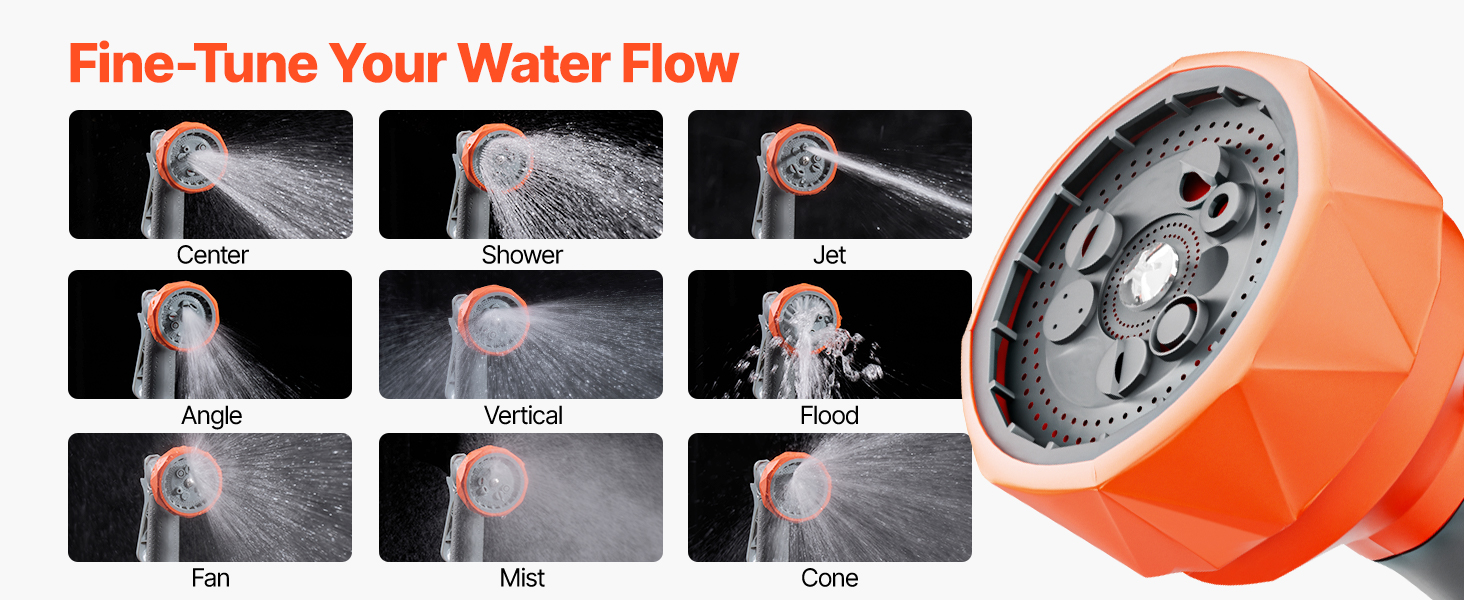 Fine-Tune Your Water Flow

Center

Shower

Jet

Angle

Vertical

Flood

Fan

Mist

Cone