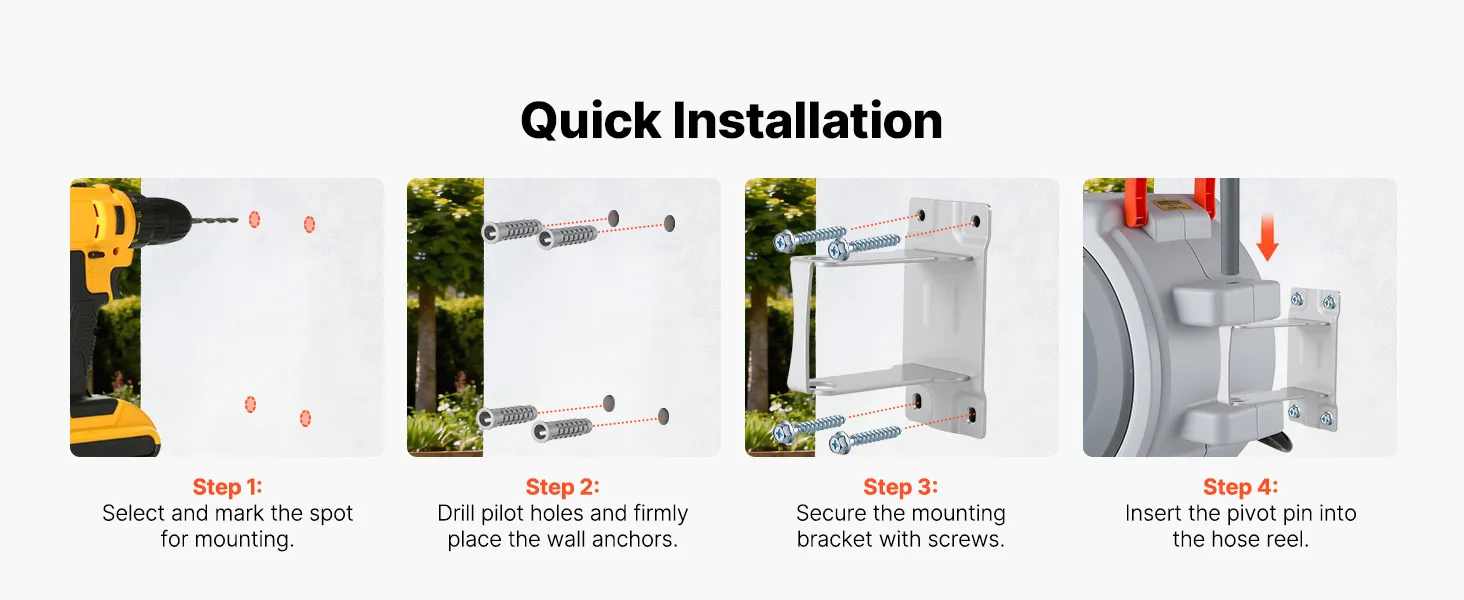 Quick Installation

Step 1:
Select and mark the spot for mounting.

Step 2:
Drill pilot holes and firmly place the wall anchors.

Step 3:
Secure the mounting bracket with screws.

Step 4:
Insert the pivot pin into the hose reel.