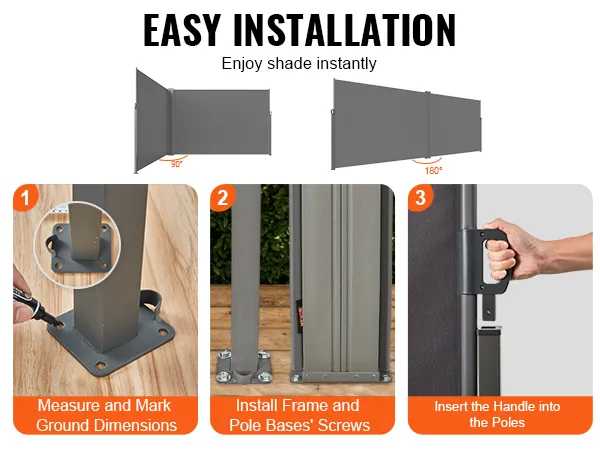 EASY INSTALLATION

Enjoy shade instantly

90°

180°

1

Measure and Mark Ground Dimensions

2

Install Frame and Pole Bases' Screws

3

Insert the Handle into the Poles