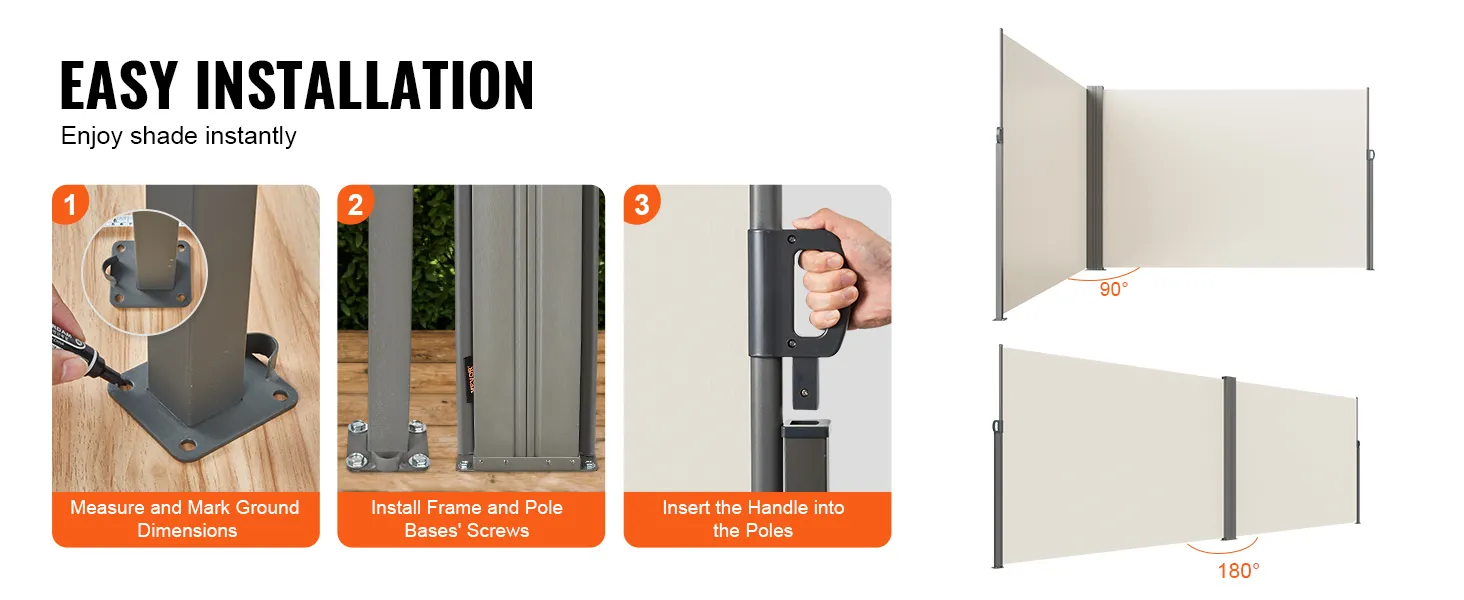 EASY INSTALLATION
Enjoy shade instantly

1
Measure and Mark Ground Dimensions

2
Install Frame and Pole Bases' Screws

3
Insert the Handle into the Poles

90°

180°