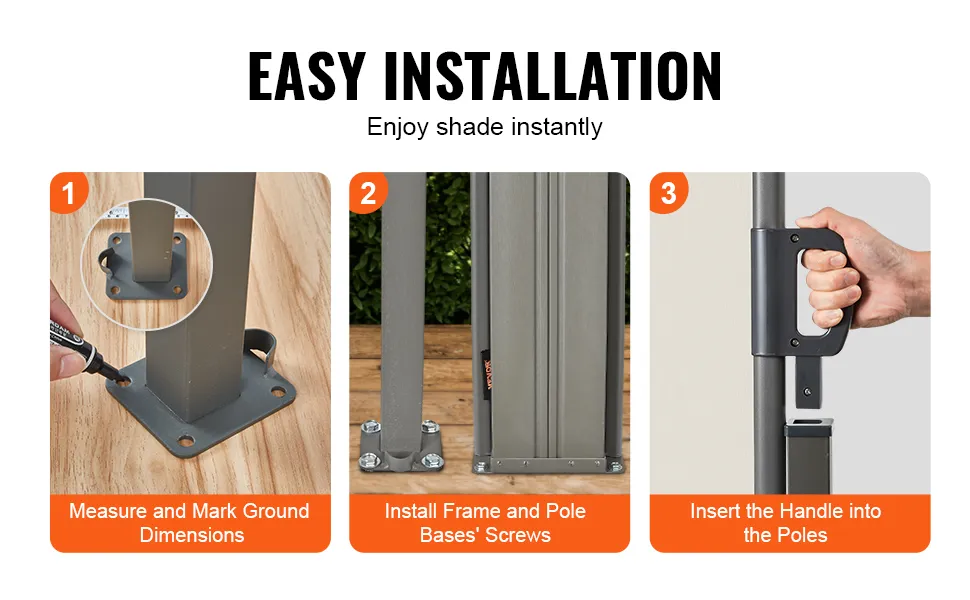 EASY INSTALLATION

Enjoy shade instantly

1

Measure and Mark Ground Dimensions

2

VEVOR

Install Frame and Pole Bases' Screws

3

Insert the Handle into the Poles