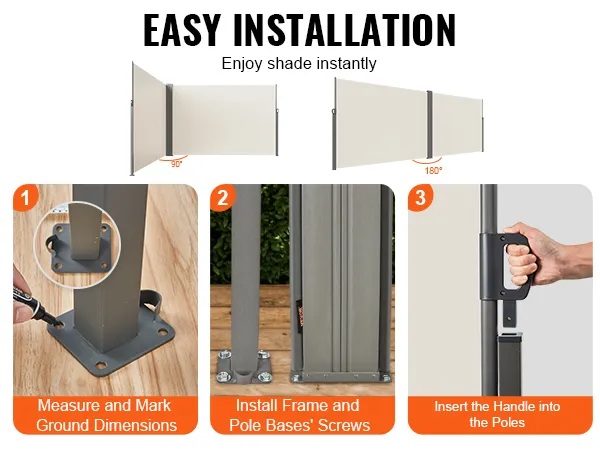 EASY INSTALLATION

Enjoy shade instantly

90°

180°

1

Measure and Mark Ground Dimensions

2

Install Frame and Pole Bases' Screws

3

Insert the Handle into the Poles