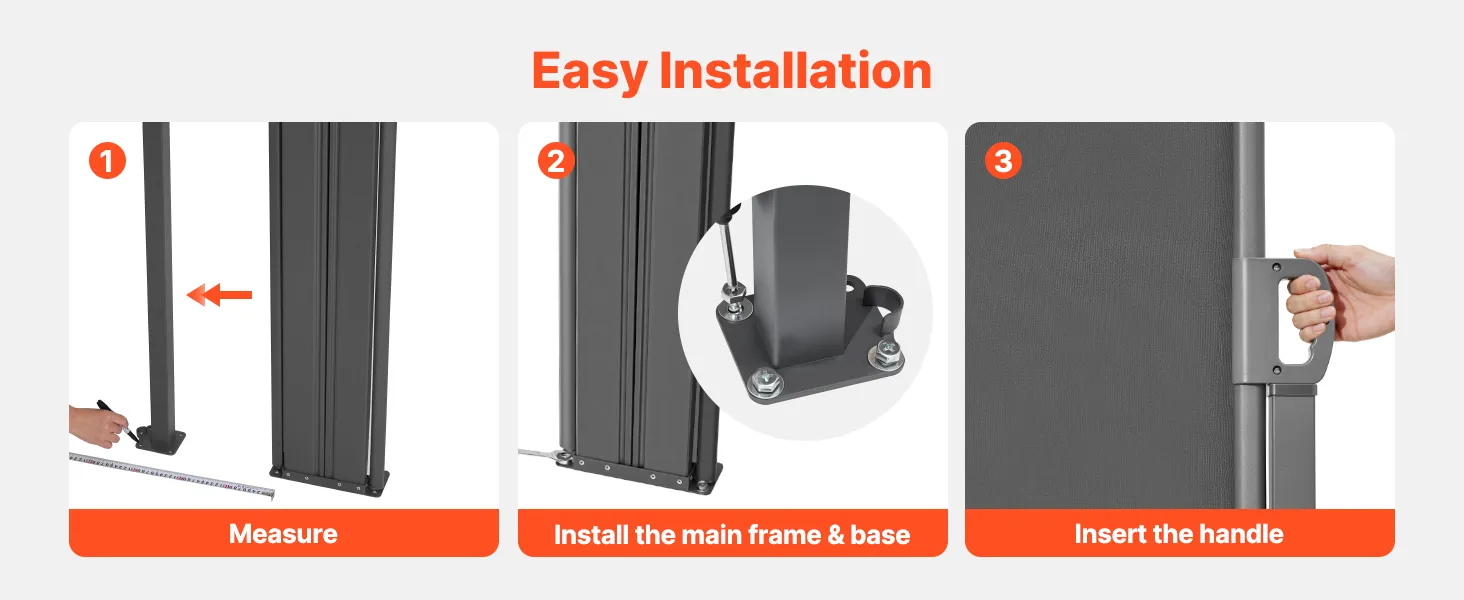 Easy Installation

1
Measure

2
Install the main frame & base

3
Insert the handle