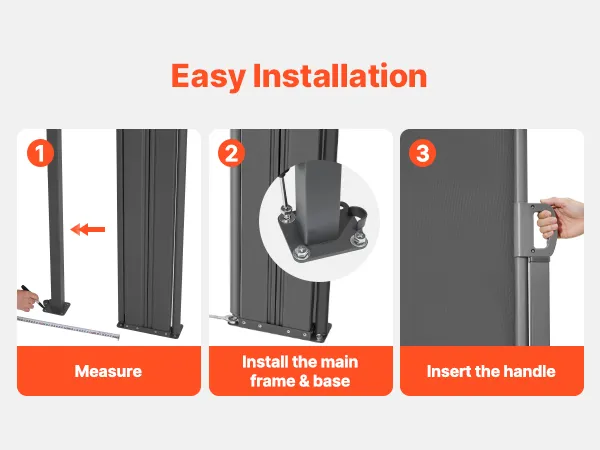 Easy Installation

1

Measure

2

Install the main frame & base

3

Insert the handle