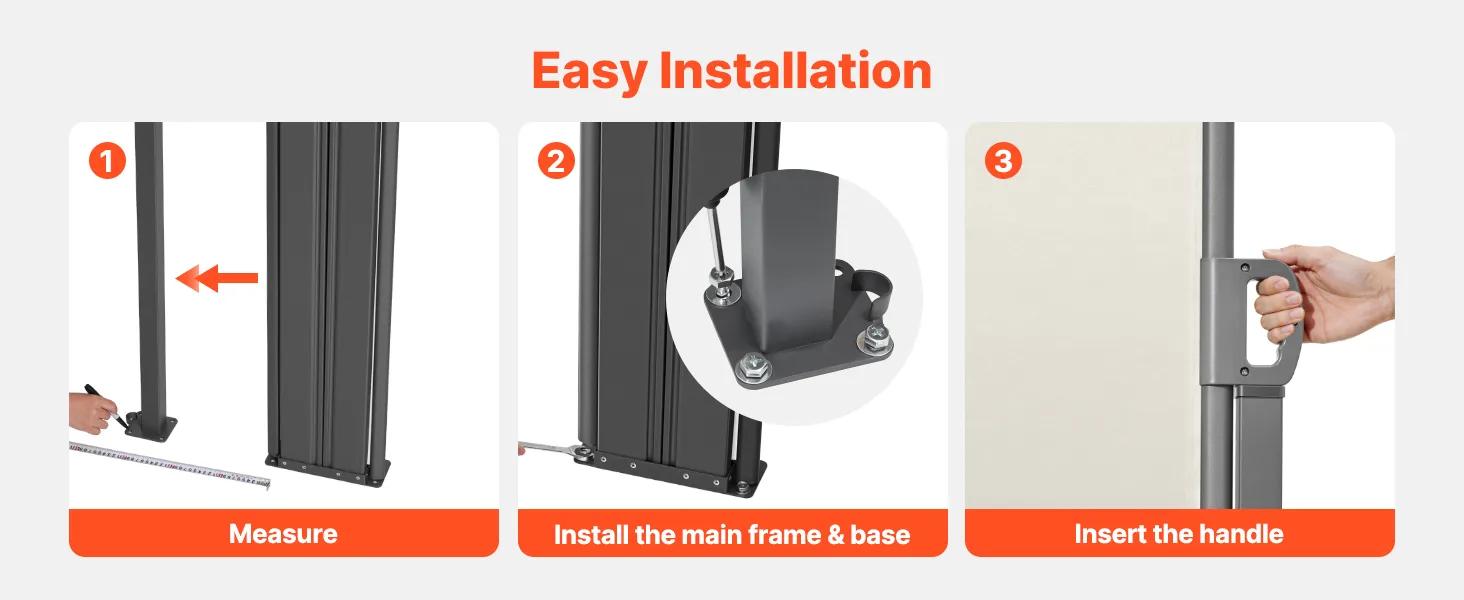 Easy Installation

1

Measure

2

Install the main frame & base

3

Insert the handle